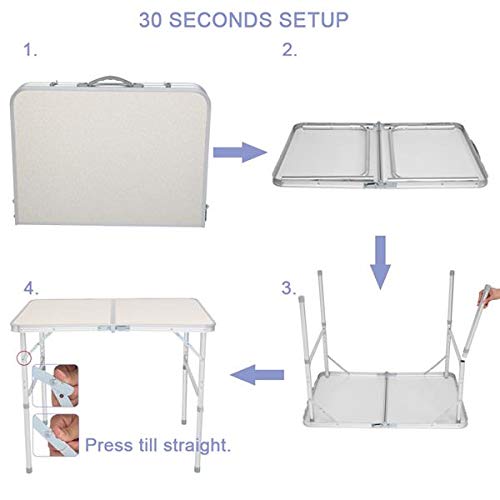 30 SECONDS SETUP

1.

2.

3.

4.

Press till straight.