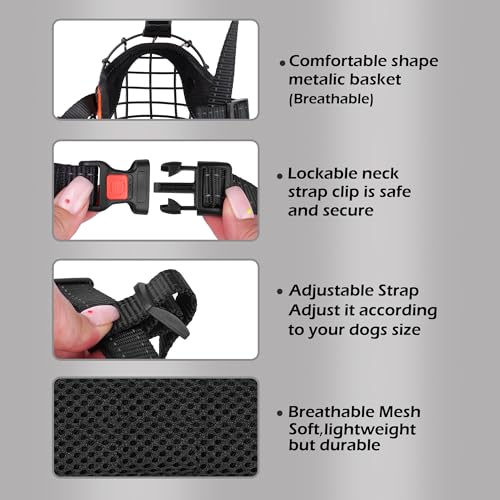 • Comfortable shape metalic basket (Breathable)

• Lockable neck strap clip is safe and secure

• Adjustable Strap Adjust it according to your dogs size

• Breathable Mesh Soft,lightweight but durable