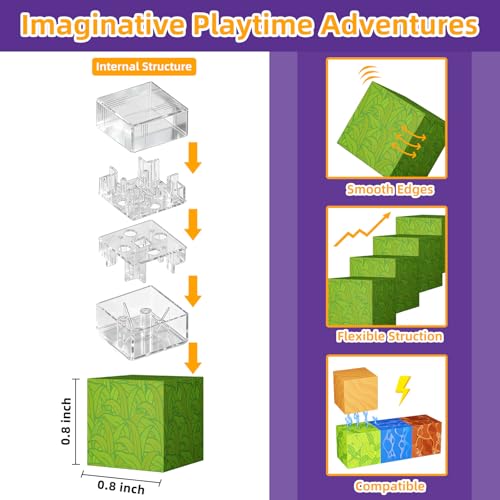 Imaginative Playtime Adventures

Internal Structure

0.8 inch

0.8 inch

Smooth Edges

Flexible Struction

Compatible