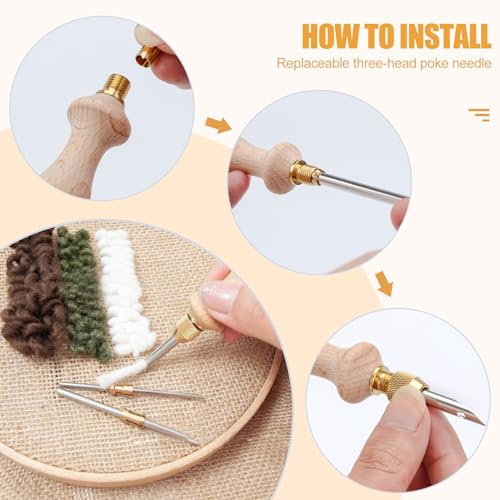 HOW TO INSTALL
Replaceable three-head poke needle