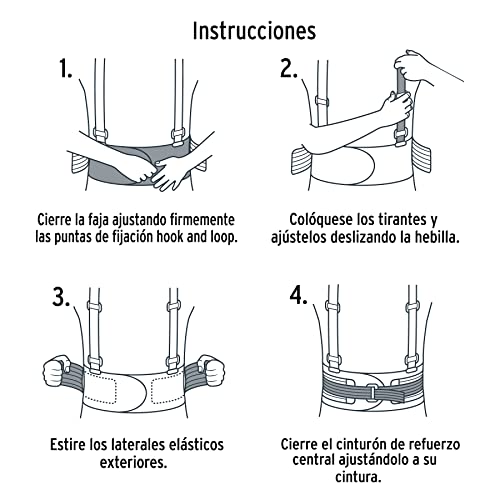 Instrucciones

1.

Cierre la faja ajustando firmemente las puntas de fijación hook and loop.

2.

Colóquese los tirantes y ajústelos deslizando la hebilla.

3.

Estire los laterales elásticos exteriores.

4.

Cierre el cinturón de refuerzo central ajustándolo a su cintura.