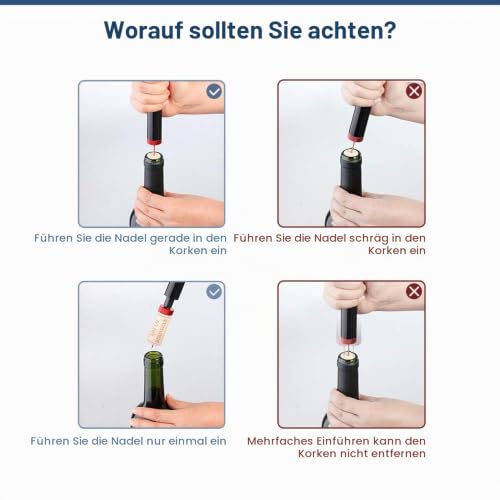 Worauf sollten Sie achten?

Führen Sie die Nadel gerade in den Korken ein

Führen Sie die Nadel schräg in den Korken ein

Führen Sie die Nadel nur einmal ein

Mehrfaches Einführen kann den Korken nicht entfernen