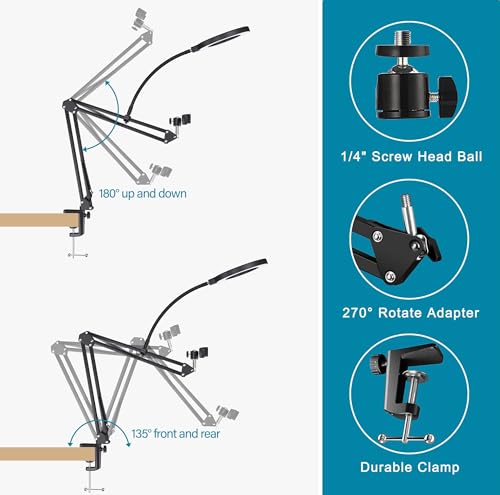 180° up and down

135° front and rear

1/4" Screw Head Ball

270° Rotate Adapter

Durable Clamp