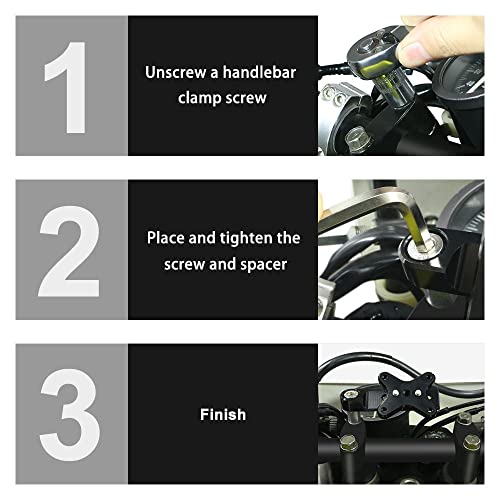 1

Unscrew a handlebar clamp screw

2

Place and tighten the screw and spacer

3

Finish