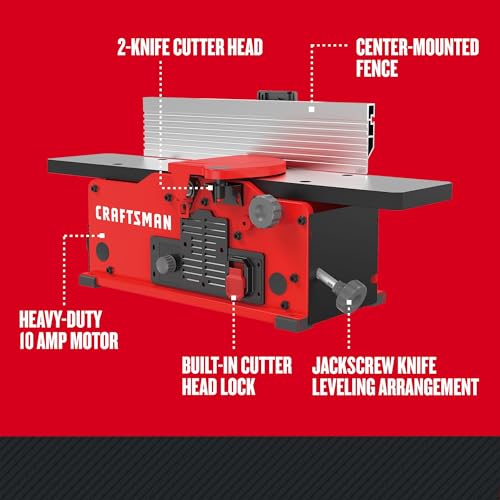 2-KNIFE CUTTER HEAD

CENTER-MOUNTED FENCE

CRAFTSMAN

HEAVY-DUTY 10 AMP MOTOR

BUILT-IN CUTTER HEAD LOCK

JACKSCREW KNIFE LEVELING ARRANGEMENT