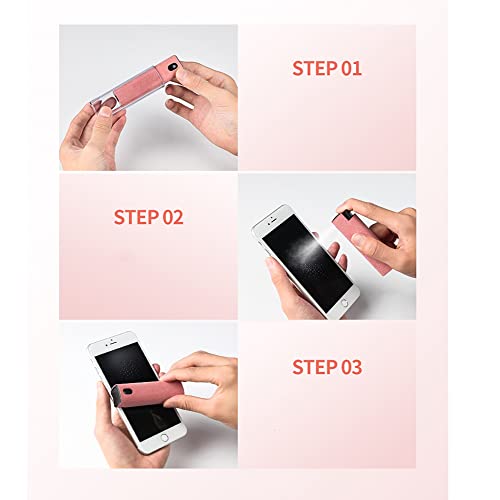 STEP 01

STEP 02

STEP 03