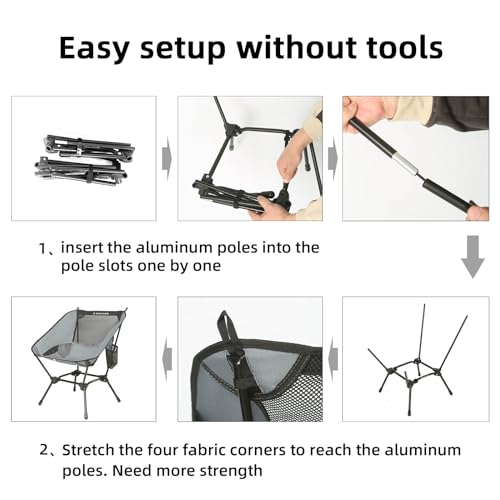 Easy setup without tools

1、insert the aluminum poles into the pole slots one by one

2、Stretch the four fabric corners to reach the aluminum poles. Need more strength