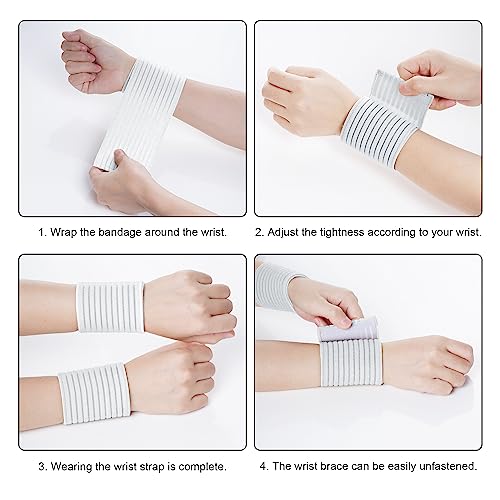 1. Wrap the bandage around the wrist.

2. Adjust the tightness according to your wrist.

3. Wearing the wrist strap is complete.

4. The wrist brace can be easily unfastened.