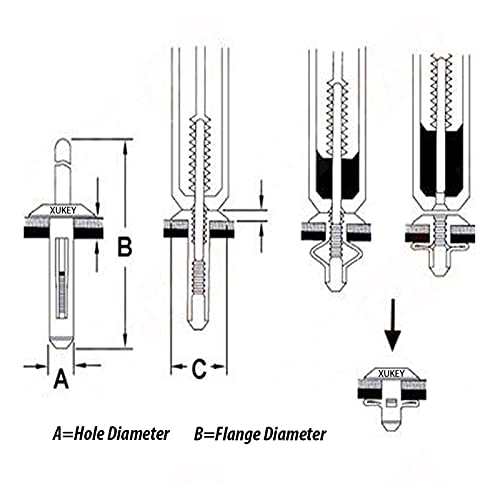 XUKEY

B

A

C

XUKEY

A=Hole Diameter B=Flange Diameter