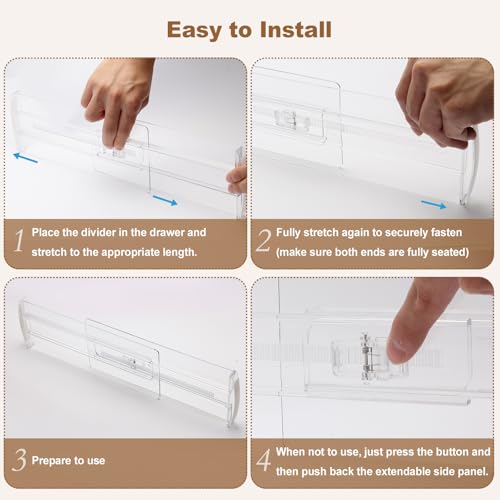 Easy to Install

1 Place the divider in the drawer and stretch to the appropriate length.

2 Fully stretch again to securely fasten (make sure both ends are fully seated)

3 Prepare to use

4 When not to use, just press the button and then push back the extendable side panel.