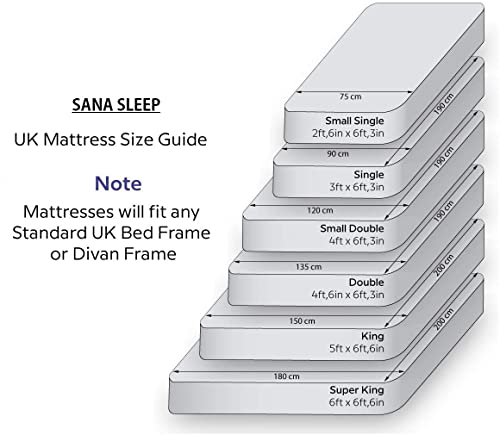 SANA SLEEP

UK Mattress Size Guide

Note

Mattresses will fit any Standard UK Bed Frame or Divan Frame

75 cm
190 cm
Small Single
2ft,6in x 6ft,3in

90 cm
190 cm
Single
3ft x 6ft,3in

120 cm
190 cm
Small Double
4ft x 6ft,3in

135 cm
200 cm
Double
4ft,6in x 6ft,3in

150 cm
200 cm
King
5ft x 6ft,6in

180 cm
Super King
6ft x 6ft,6in