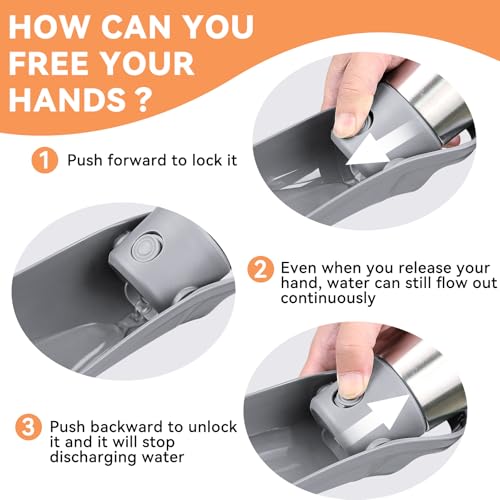 HOW CAN YOU FREE YOUR HANDS ?

1 Push forward to lock it

2 Even when you release your hand, water can still flow out continuously

3 Push backward to unlock it and it will stop discharging water