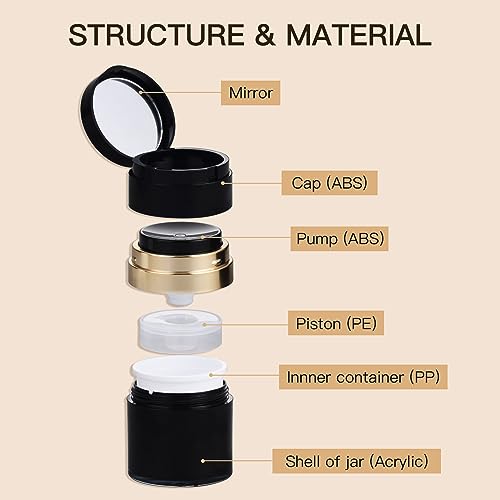 STRUCTURE & MATERIAL

Mirror

Cap (ABS)

Pump (ABS)

Piston (PE)

Innner container (PP)

Shell of jar (Acrylic)