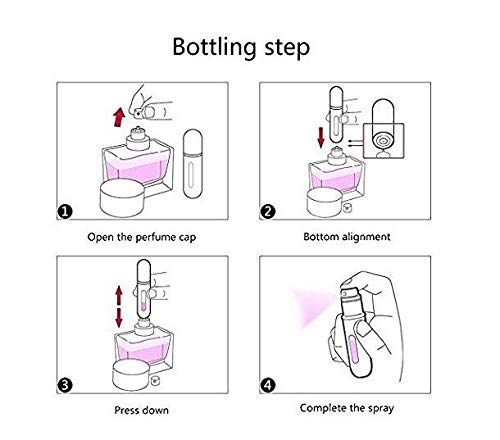 Bottling step

1

Open the perfume cap

2

Bottom alignment

3

Press down

4

Complete the spray