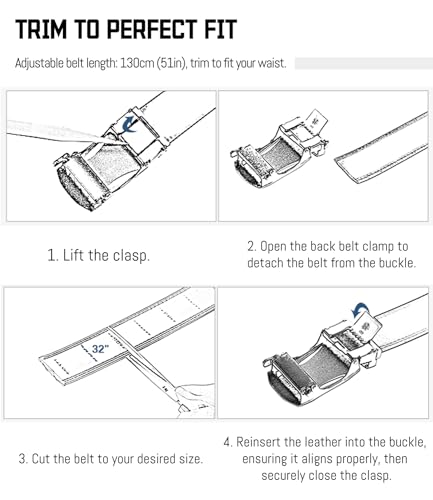 TRIM TO PERFECT FIT

Adjustable belt length: 130cm (51in), trim to fit your waist.

1. Lift the clasp.

2. Open the back belt clamp to detach the belt from the buckle.

32"

3. Cut the belt to your desired size.

4. Reinsert the leather into the buckle, ensuring it aligns properly, then securely close the clasp.