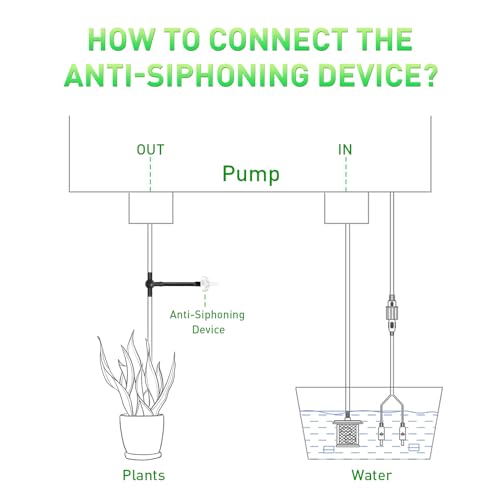 HOW TO CONNECT THE ANTI-SIPHONING DEVICE?

OUT

IN

Pump

Anti-Siphoning Device

Plants

Water