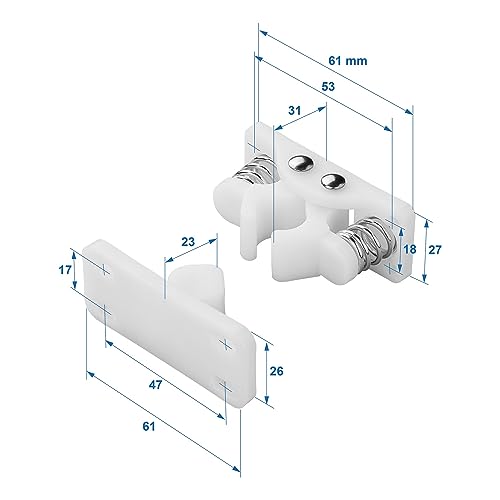 61 mm
53
31
18
27
23
17
26
47
61