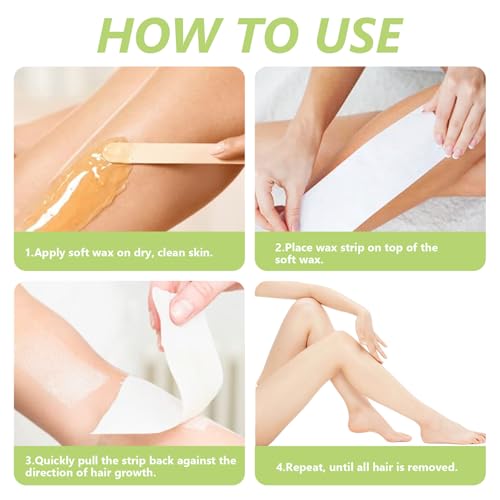 HOW TO USE

1.Apply soft wax on dry, clean skin.

2.Place wax strip on top of the soft wax.

3.Quickly pull the strip back against the direction of hair growth.

4.Repeat, until all hair is removed.