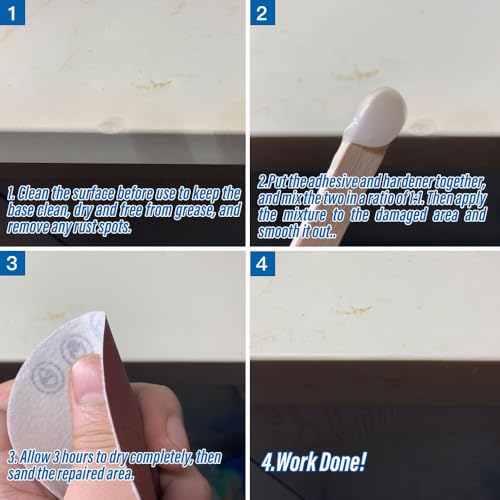 1

1. Clean the surface before use to keep the base clean, dry and free from grease, and remove any rust spots.

2

2.Put the adhesive and hardener together, and mix the two in a ratio of 1:1. Then apply the mixture to the damaged area and smooth it out..

3

3. Allow 3 hours to dry completely, then sand the repaired area.

4

4.Work Done!