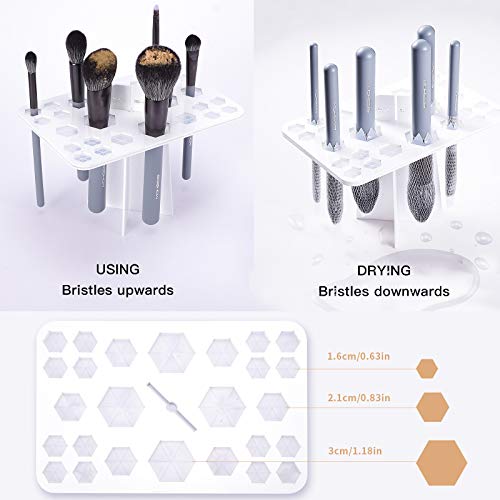 USING
Bristles upwards

DRY!NG
Bristles downwards

1.6cm/0.63in

2.1cm/0.83in

3cm/1.18in