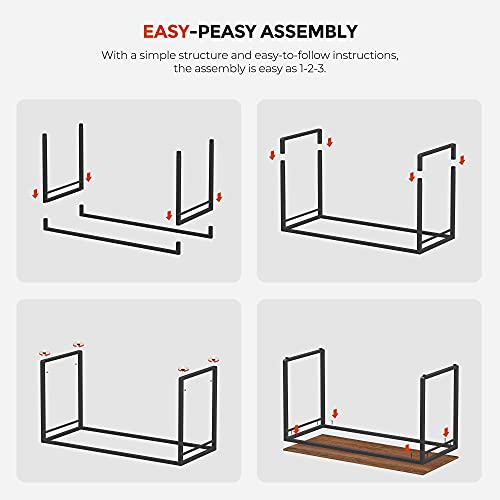 EASY-PEASY ASSEMBLY

With a simple structure and easy-to-follow instructions, the assembly is easy as 1-2-3.