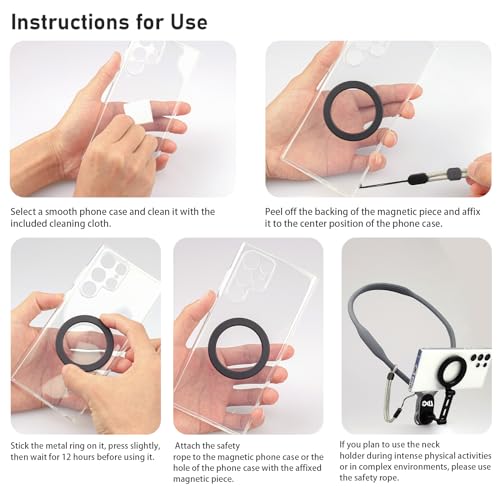 Instructions for Use

Select a smooth phone case and clean it with the included cleaning cloth.

Peel off the backing of the magnetic piece and affix it to the center position of the phone case.

Stick the metal ring on it, press slightly, then wait for 12 hours before using it.

Attach the safety rope to the magnetic phone case or the hole of the phone case with the affixed magnetic piece.

If you plan to use the neck holder during intense physical activities or in complex environments, please use the safety rope.