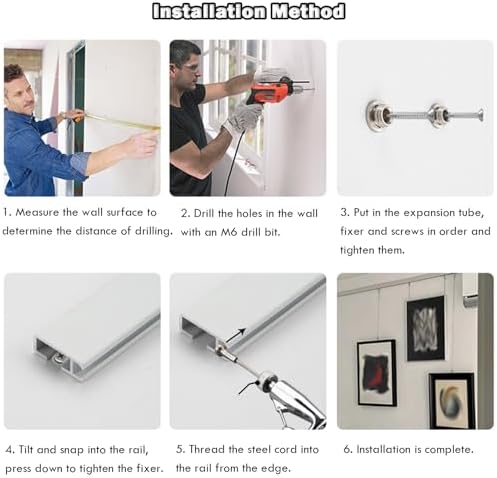 Installation Method

1. Measure the wall surface to determine the distance of drilling.

2. Drill the holes in the wall with an M6 drill bit.

3. Put in the expansion tube, fixer and screws in order and tighten them.

4. Tilt and snap into the rail, press down to tighten the fixer.

5. Thread the steel cord into the rail from the edge.

6. Installation is complete.