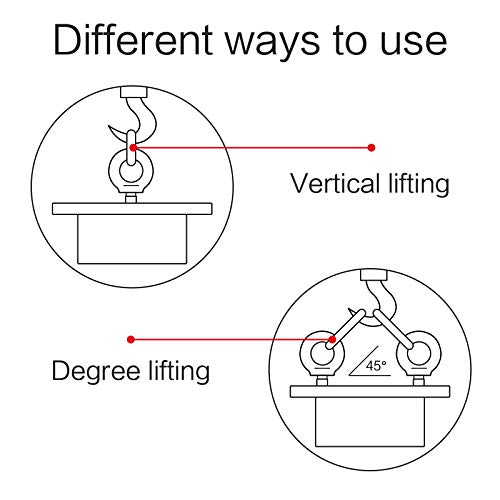 Different ways to use

Vertical lifting

Degree lifting

45°