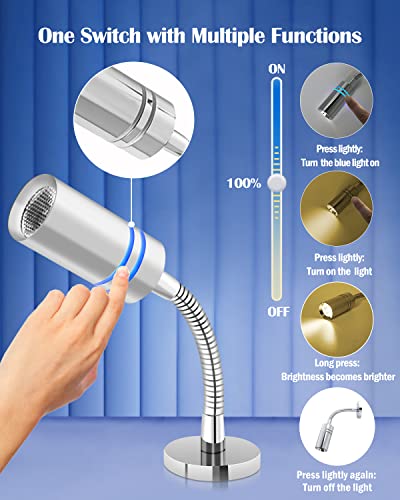 One Switch with Multiple Functions

ON

100%

OFF

Press lightly:
Turn the blue light on

Press lightly:
Turn on the light

Long press:
Brightness becomes brighter

Press lightly again:
Turn off the light