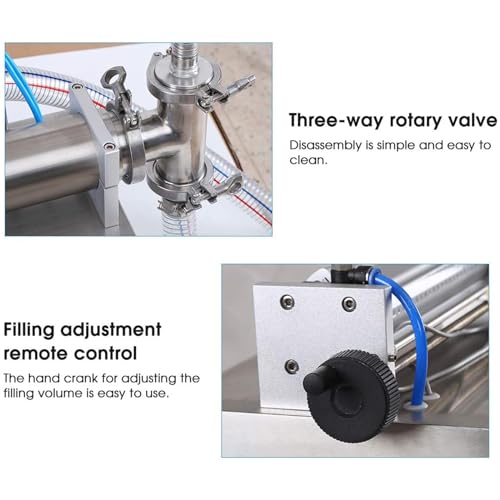 Three-way rotary valve

Disassembly is simple and easy to clean.

Filling adjustment remote control

The hand crank for adjusting the filling volume is easy to use.