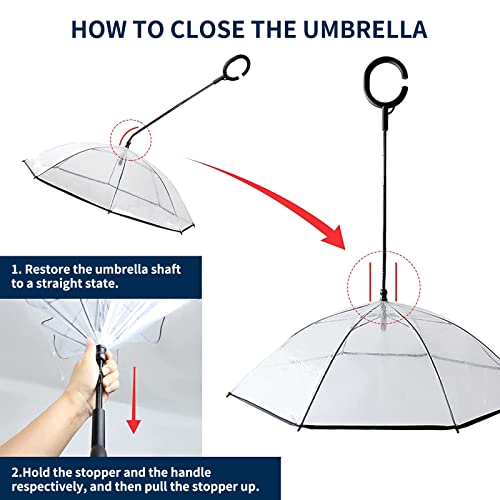 HOW TO CLOSE THE UMBRELLA

1. Restore the umbrella shaft to a straight state.

2.Hold the stopper and the handle respectively, and then pull the stopper up.