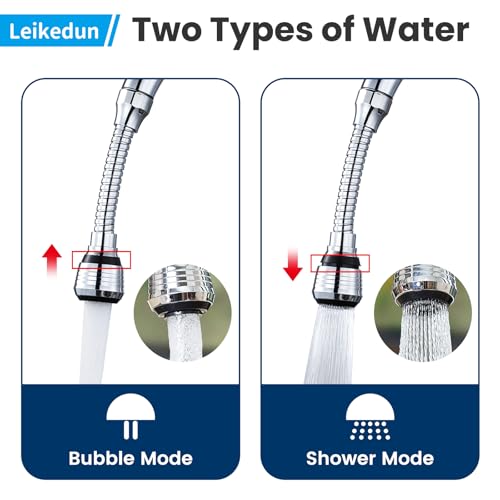 Leikedun

Two Types of Water

Bubble Mode

Shower Mode