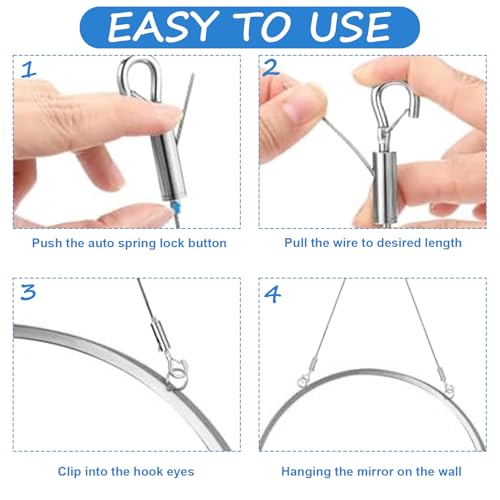 EASY TO USE

1

Push the auto spring lock button

2

Pull the wire to desired length

3

Clip into the hook eyes

4

Hanging the mirror on the wall