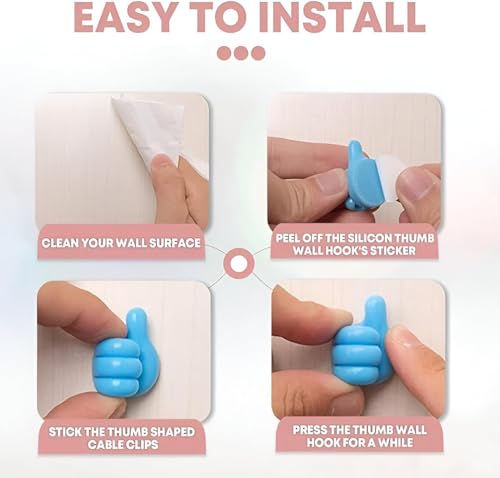 EASY TO INSTALL

CLEAN YOUR WALL SURFACE

PEEL OFF THE SILICON THUMB WALL HOOK'S STICKER

STICK THE THUMB SHAPED CABLE CLIPS

PRESS THE THUMB WALL HOOK FOR A WHILE