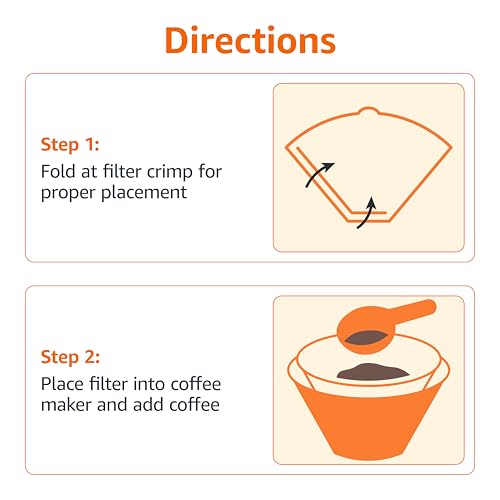 Directions

Step 1:
Fold at filter crimp for proper placement

Step 2:
Place filter into coffee maker and add coffee