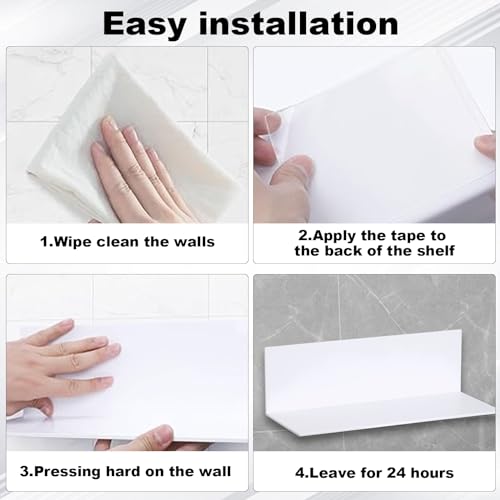 Easy installation

1.Wipe clean the walls

2.Apply the tape to the back of the shelf

3.Pressing hard on the wall

4.Leave for 24 hours