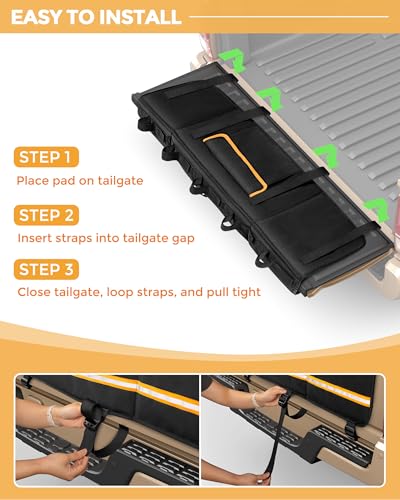 EASY TO INSTALL

STEP 1
Place pad on tailgate

STEP 2
Insert straps into tailgate gap

STEP 3
Close tailgate, loop straps, and pull tight