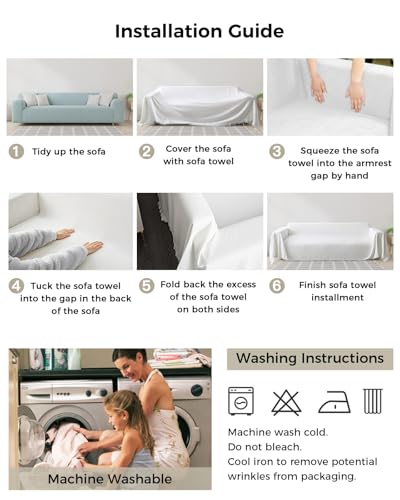 Installation Guide

1 Tidy up the sofa

2 Cover the sofa with sofa towel

3 Squeeze the sofa towel into the armrest gap by hand

4 Tuck the sofa towel into the gap in the back of the sofa

5 Fold back the excess of the sofa towel on both sides

6 Finish sofa towel installment

Machine Washable

Washing Instructions

Machine wash cold.
Do not bleach.
Cool iron to remove potential wrinkles from packaging.