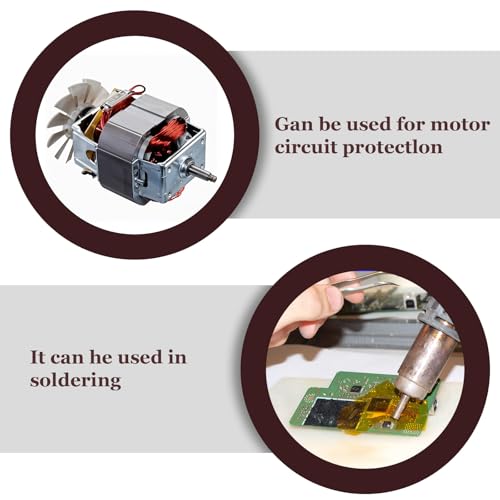 Gan be used for motor circuit protectlon

It can he used in soldering