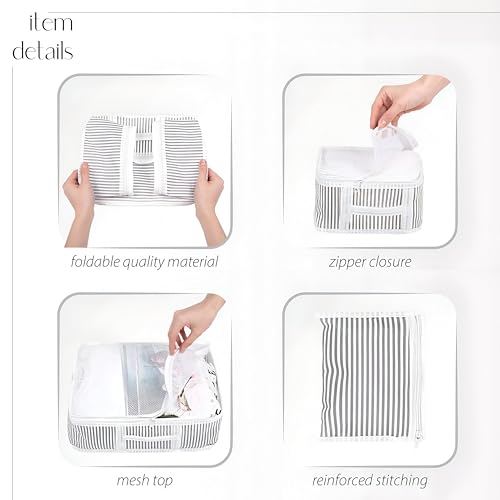 item details

foldable quality material

zipper closure

mesh top

reinforced stitching