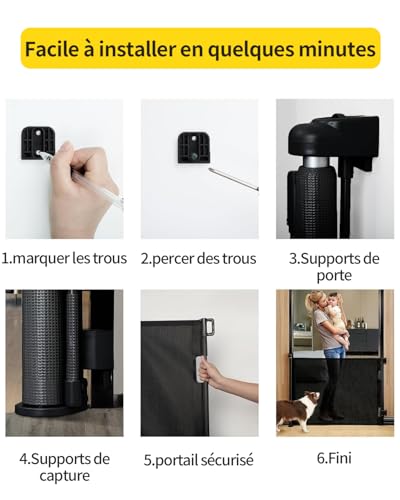 Facile à installer en quelques minutes

1.marquer les trous

2.percer des trous

3.Supports de porte

4.Supports de capture

5.portail sécurisé

6.Fini