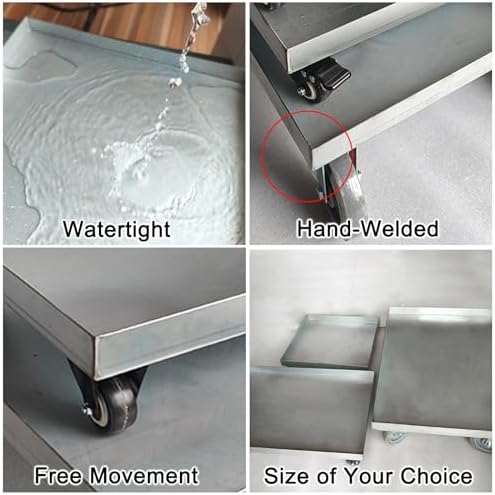 Watertight

Hand-Welded

Free Movement

Size of Your Choice