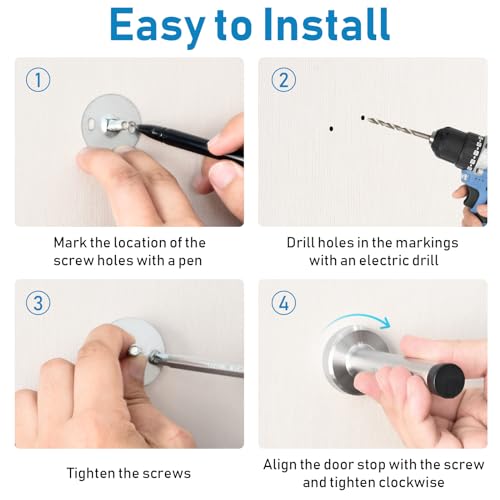 Easy to Install

①

Mark the location of the screw holes with a pen

②

Drill holes in the markings with an electric drill

③

Tighten the screws

④

Align the door stop with the screw and tighten clockwise