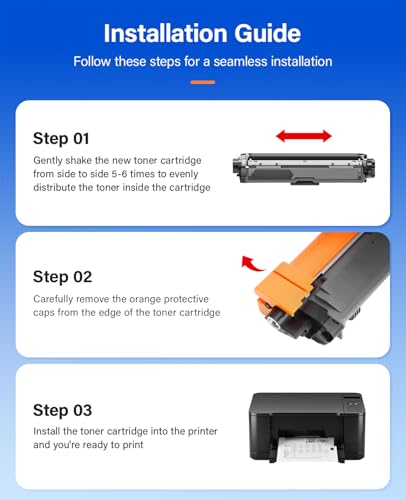 Installation Guide

Follow these steps for a seamless installation

Step 01

Gently shake the new toner cartridge from side to side 5-6 times to evenly distribute the toner inside the cartridge

Step 02

Carefully remove the orange protective caps from the edge of the toner cartridge

Step 03

Install the toner cartridge into the printer and you're ready to print