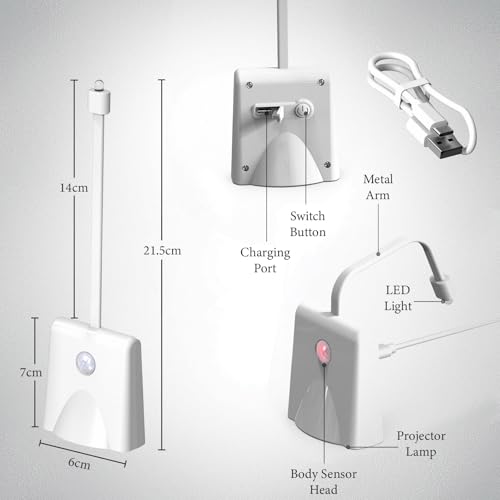 14cm

21.5cm

7cm

6cm

Switch Button

Charging Port

Metal Arm

LED Light

Projector Lamp

Body Sensor Head