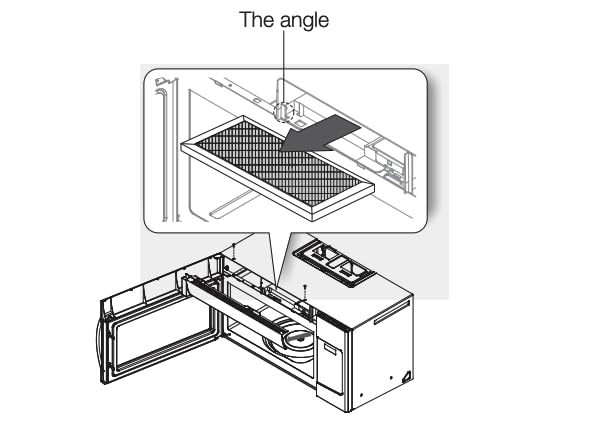 The angle