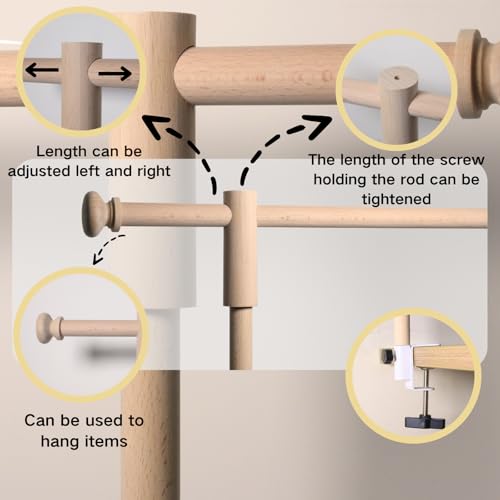 Length can be adjusted left and right

The length of the screw holding the rod can be tightened

Can be used to hang items