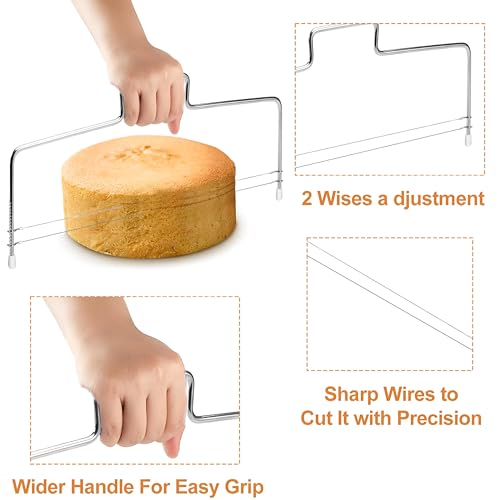 2 Wises a djustment

Sharp Wires to Cut It with Precision

Wider Handle For Easy Grip