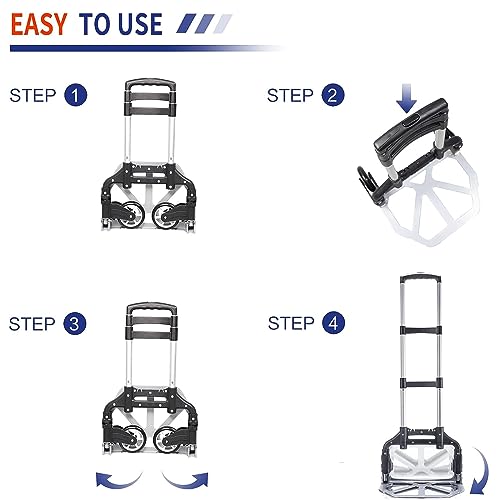 EASY TO USE

STEP 1

STEP 2

STEP 3

STEP 4