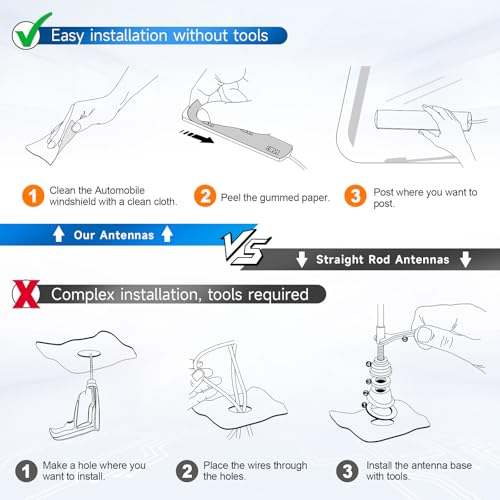 Easy installation without tools

1 Clean the Automobile windshield with a clean cloth.

2 Peel the gummed paper.

3 Post where you want to post.

Our Antennas

VS

Straight Rod Antennas

Complex installation, tools required

1 Make a hole where you want to install.

2 Place the wires through the holes.

3 Install the antenna base with tools.